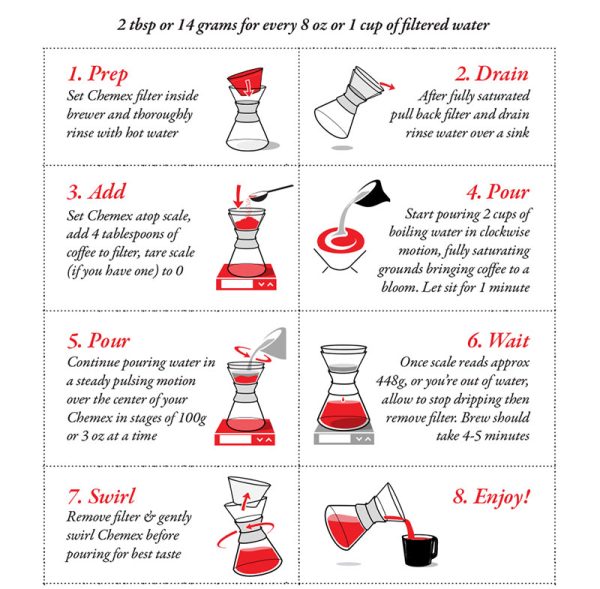 2 tbsp or 14 grams for every 8 oz or 1 cup of filtered water

1. Prep
Set Chemex filter inside brewer and thoroughly rinse with hot water

2. Drain
After fully saturated pull back filter and drain rinse water over a sink

3. Add
Set Chemex atop scale, add 4 tablespoons of coffee to filter, tare scale (if you have one) to 0

4. Pour
Start pouring 2 cups of boiling water in clockwise motion, fully saturating grounds bringing coffee to a bloom. Let sit for 1 minute

5. Pour
Continue pouring water in a steady pulsing motion over the center of your Chemex in stages of 100g or 3 oz at a time

6. Wait
Once scale reads approx 448g, or you're out of water, allow to stop dripping then remove filter. Brew should take 4-5 minutes

7. Swirl
Remove filter & gently swirl Chemex before pouring for best taste

8. Enjoy!